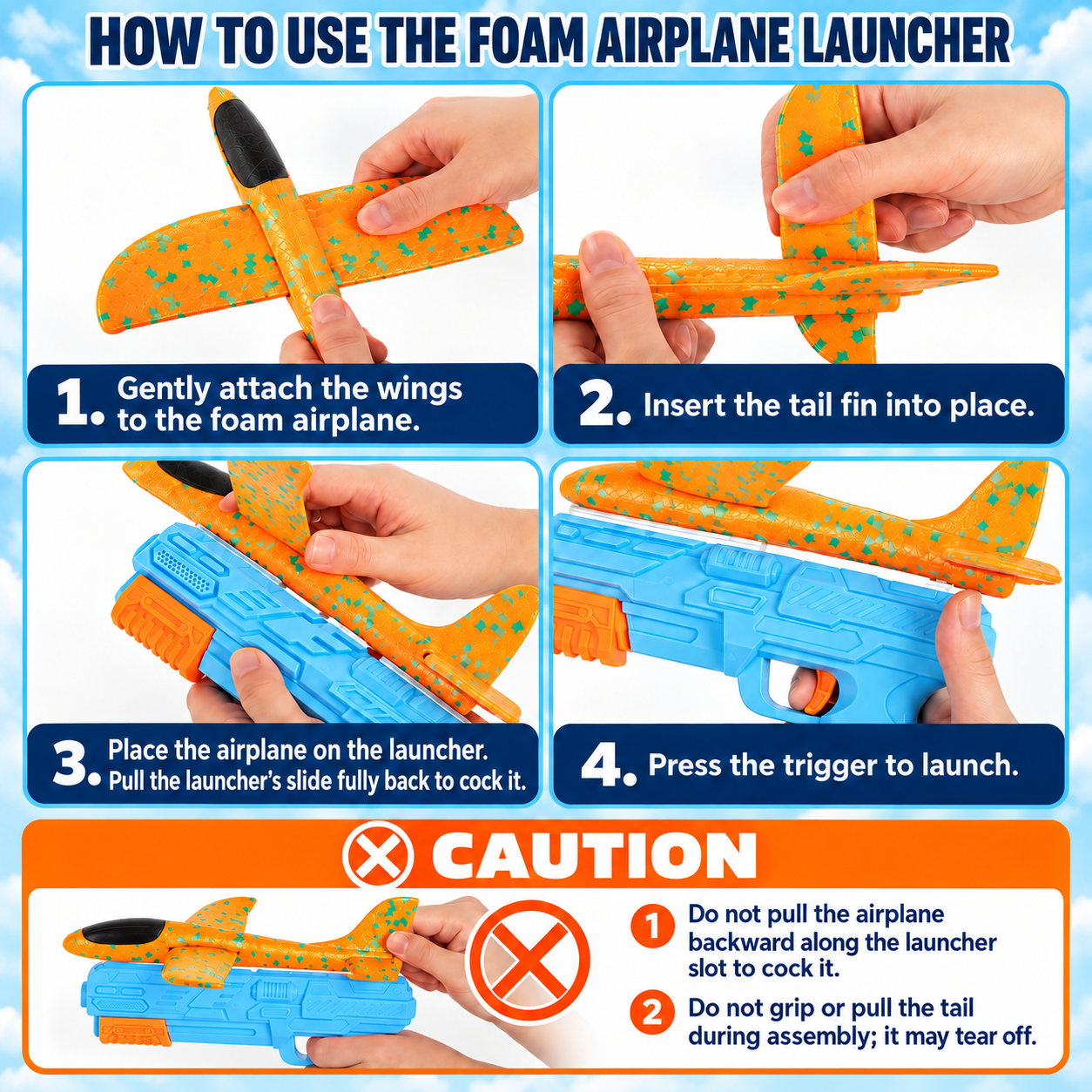 HOW TO USE THE FOAM AIRPLANE LAUNCHER

1. Gently attach the wings to the foam airplane.

2. Insert the tail fin into place.

3. Place the airplane on the launcher. Pull the launcher's slide fully back to cock it.

4. Press the trigger to launch.

CAUTION

1 Do not pull the airplane backward along the launcher slot to cock it.

2 Do not grip or pull the tail during assembly; it may tear off.